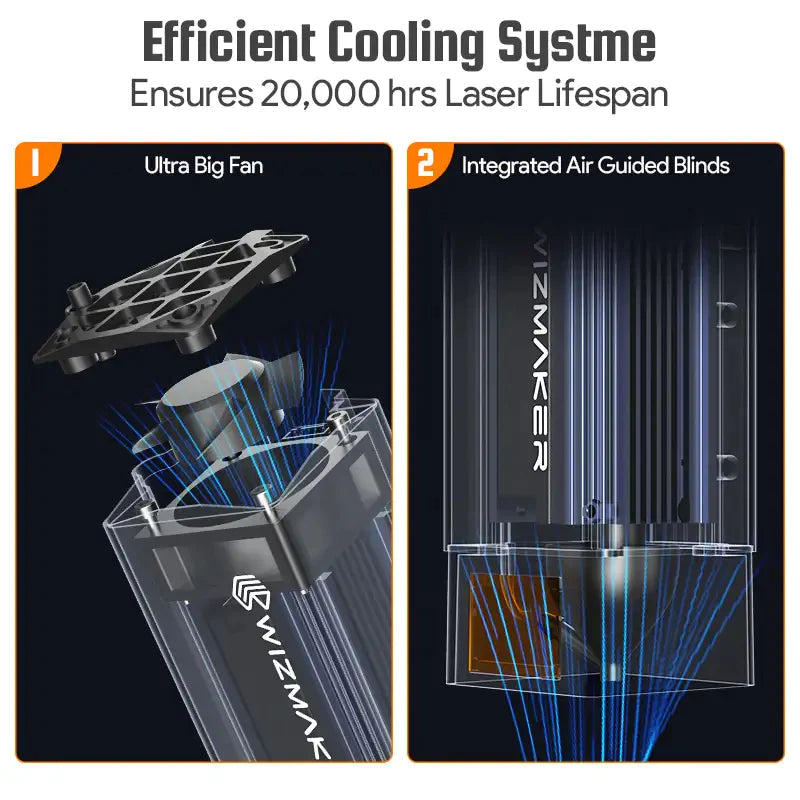 Efficient Cooling Systme
Ensures 20,000 hrs Laser Lifespan

1 Ultra Big Fan

WIZMAK

2 Integrated Air Guided Blinds

WIZMAKER