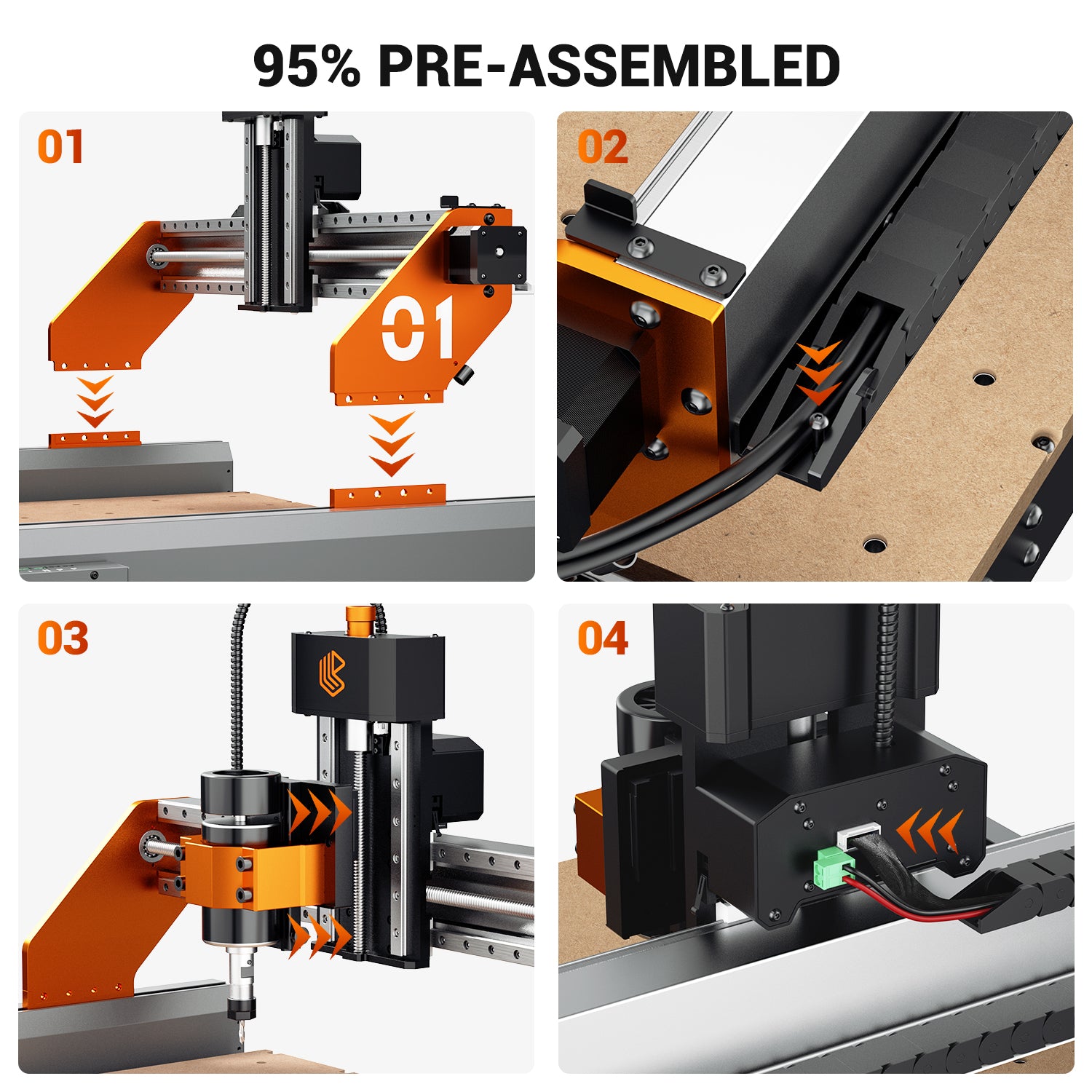 95% PRE-ASSEMBLED

01

01

02

03

04